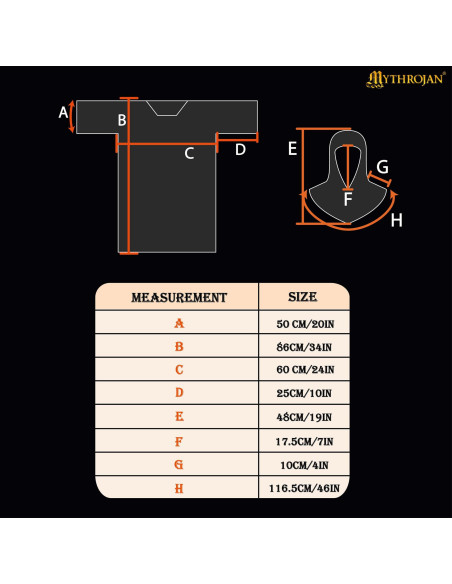 MYTHROJAN®

A
B
C
D
E
F
G
H

| MEASUREMENT | SIZE |
|---|---|
| A | 50 CM/20IN |
| B | 86CM/34IN |
| C | 60 CM/24IN |
| D | 25CM/10IN |
| E | 48CM/19IN |
| F | 17.5CM/7IN |
| G | 10CM/4IN |
| H | 116.5CM/46IN |