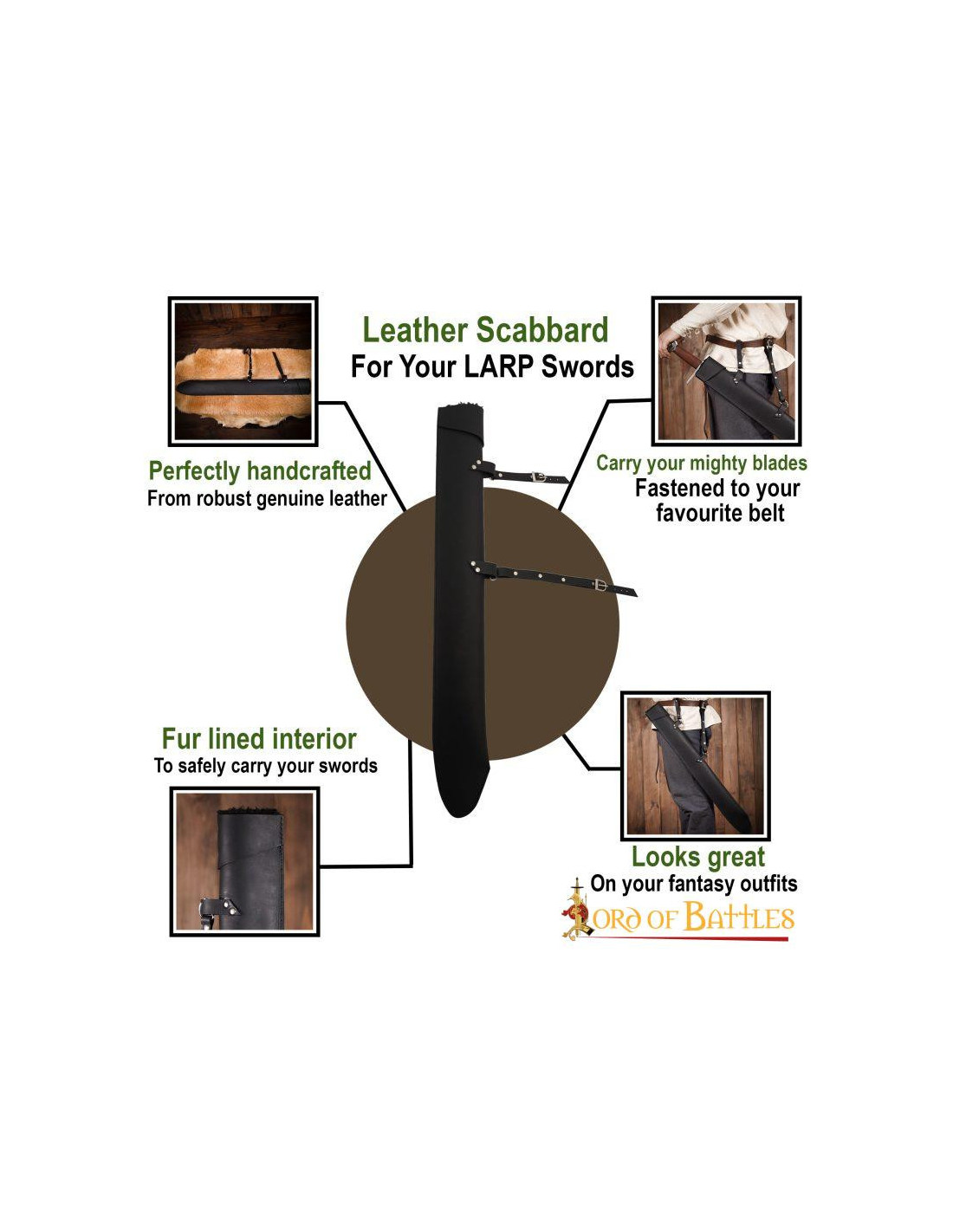 Leather Scabbard
For Your LARP Swords

Perfectly handcrafted
From robust genuine leather

Carry your mighty blades
Fastened to your favourite belt

Fur lined interior
To safely carry your swords

Looks great
On your fantasy outfits

LORD OF BATTLES