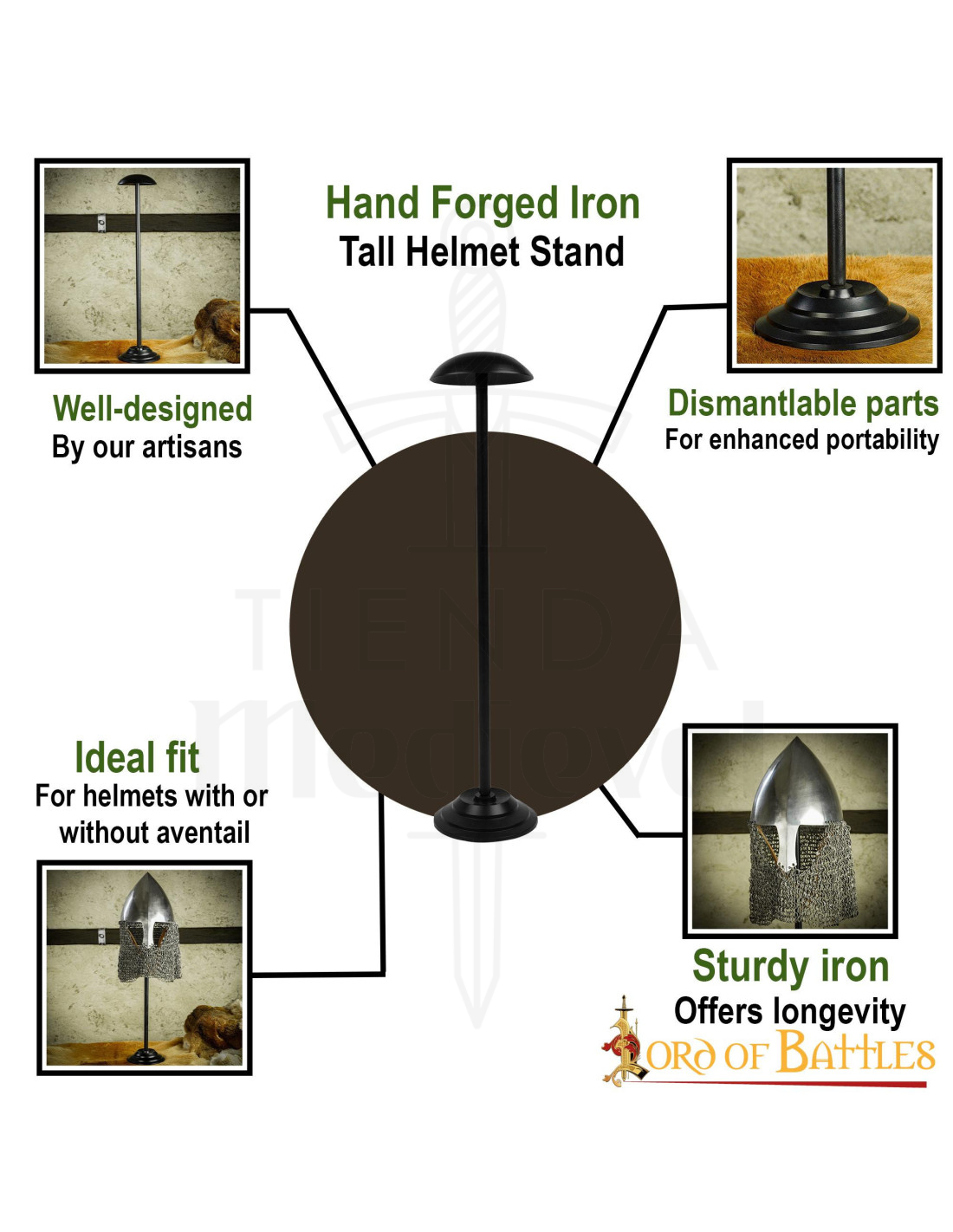 Hand Forged Iron
Tall Helmet Stand

Well-designed
By our artisans

Dismantlable parts
For enhanced portability

TIENDA
medieval

Ideal fit
For helmets with or without aventail

Sturdy iron
Offers longevity

LORD OF BATTLES