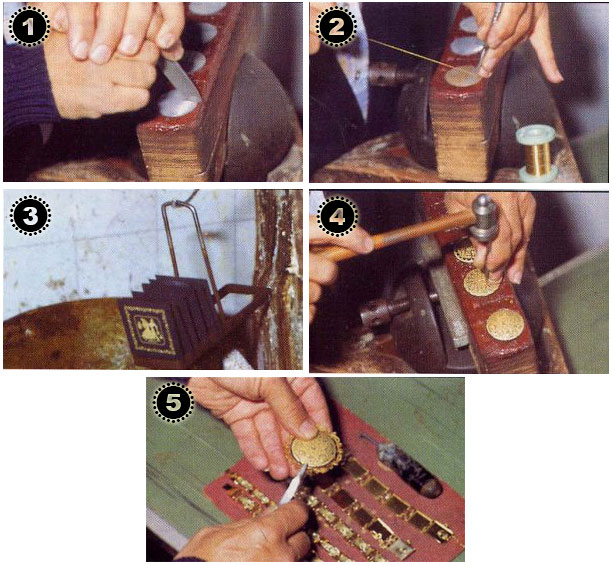 1

2

3

4

5