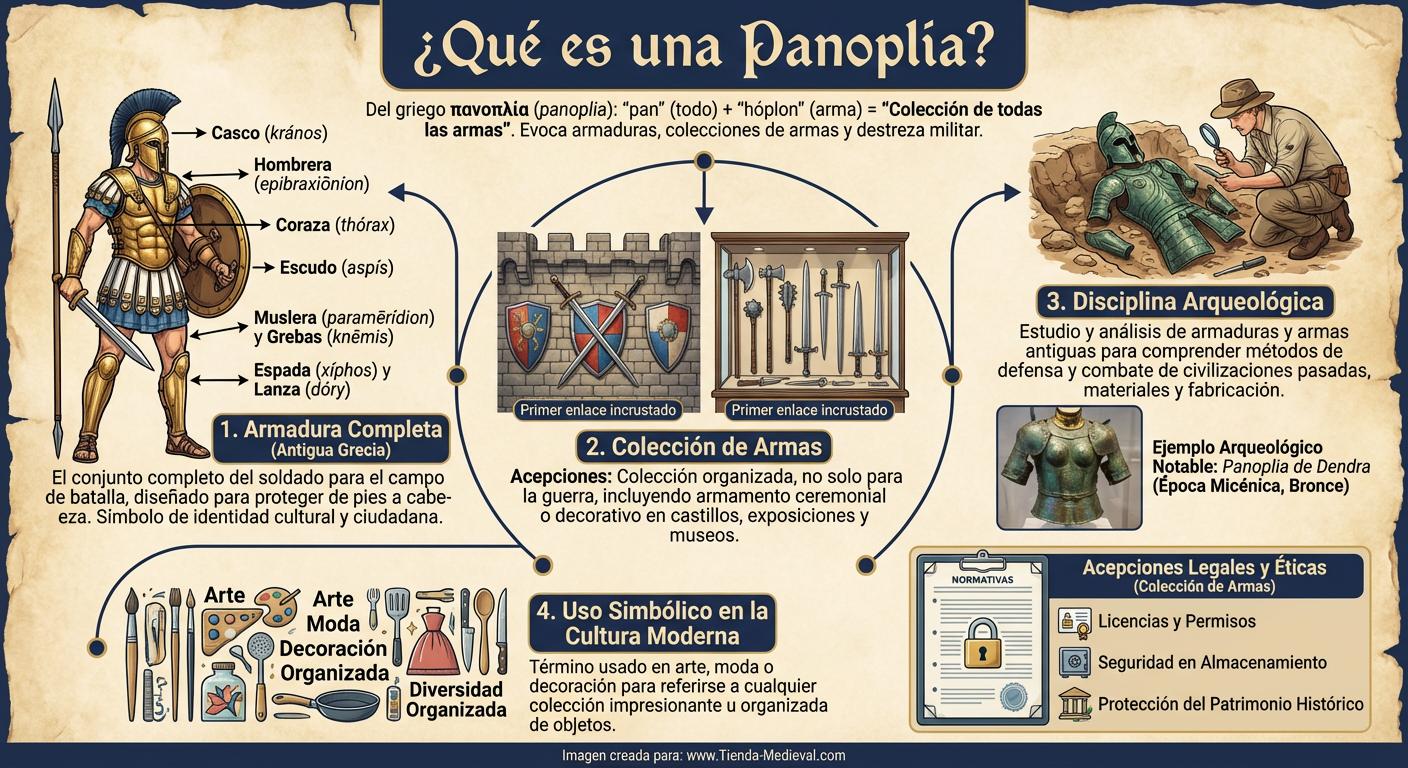 ¿Qué es una Panoplia?

Del griego πανοπλία (panoplia): "pan" (todo) + "hóplon" (arma) = "Colección de todas las armas". Evoca armaduras, colecciones de armas y destreza militar.

Casco (krános)
Hombrera (epibraxiōnion)
Coraza (thórax)
Escudo (aspís)
Muslera (paramērídion) y Grebas (knēmis)
Espada (xíphos) y Lanza (dóry)

1. Armadura Completa
(Antigua Grecia)

El conjunto completo del soldado para el campo de batalla, diseñado para proteger de pies a cabeza. Símbolo de identidad cultural y ciudadana.

Primer enlace incrustado
Primer enlace incrustado

2. Colección de Armas

Acepciones: Colección organizada, no solo para la guerra, incluyendo armamento ceremonial o decorativo en castillos, exposiciones y museos.

3. Disciplina Arqueológica

Estudio y análisis de armaduras y armas antiguas para comprender métodos de defensa y combate de civilizaciones pasadas, materiales y fabricación.

Ejemplo Arqueológico Notable: Panoplia de Dendra (Época Micénica, Bronce)

Arte
Arte
Moda
Decoración
Organizada
Diversidad
Organizada

4. Uso Simbólico en la Cultura Moderna

Término usado en arte, moda o decoración para referirse a cualquier colección impresionante u organizada de objetos.

NORMATIVAS

Acepciones Legales y Éticas
(Colección de Armas)

Licencias y Permisos
Seguridad en Almacenamiento
Protección del Patrimonio Histórico

Imagen creada para: www.Tienda-Medieval.com